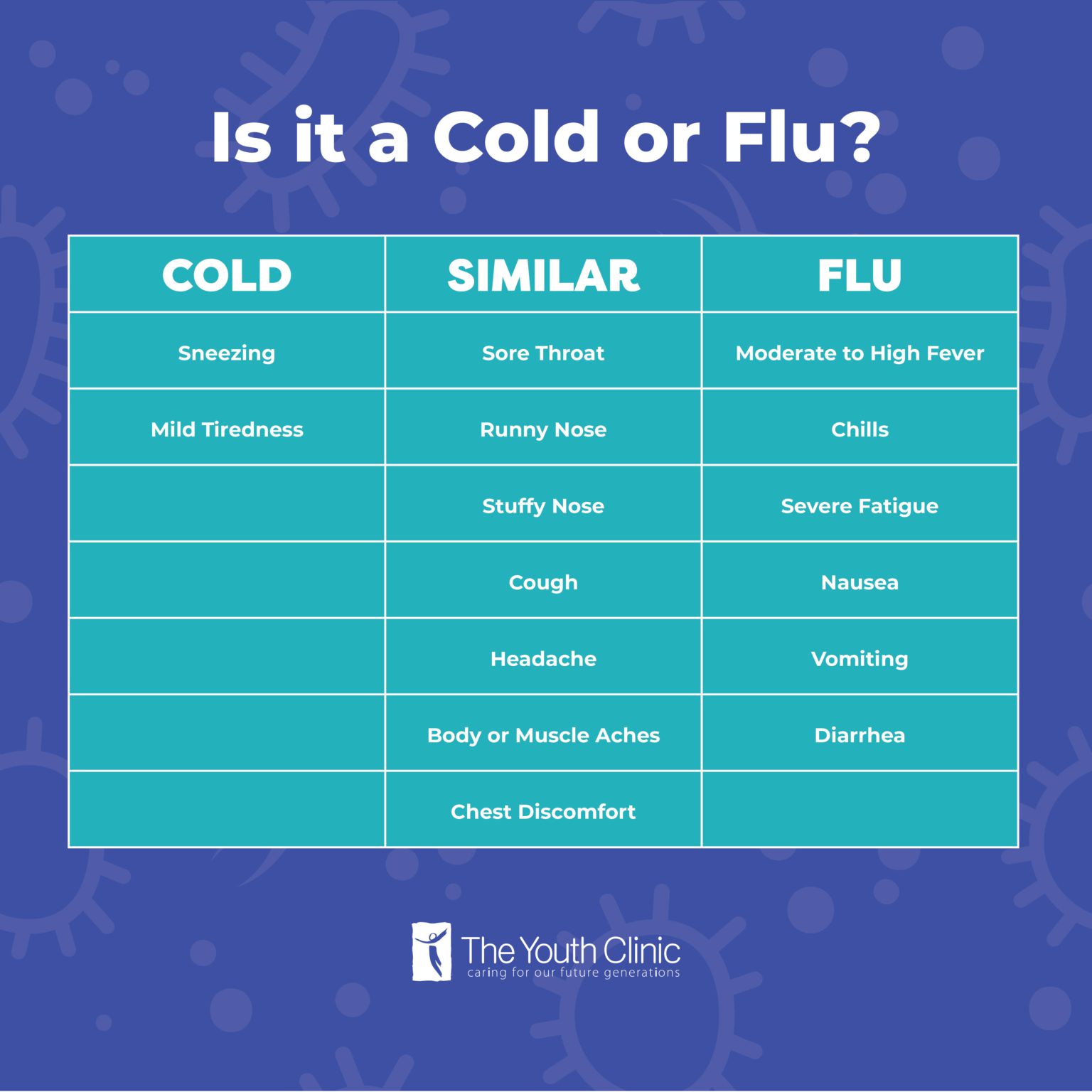 Is it a Cold or Flu?

| COLD | SIMILAR | FLU |
|---|---|---|
| Sneezing | Sore Throat | Moderate to High Fever |
| Mild Tiredness | Runny Nose | Chills |
| | Stuffy Nose | Severe Fatigue |
| | Cough | Nausea |
| | Headache | Vomiting |
| | Body or Muscle Aches | Diarrhea |
| | Chest Discomfort | |

The Youth Clinic
caring for our future generations